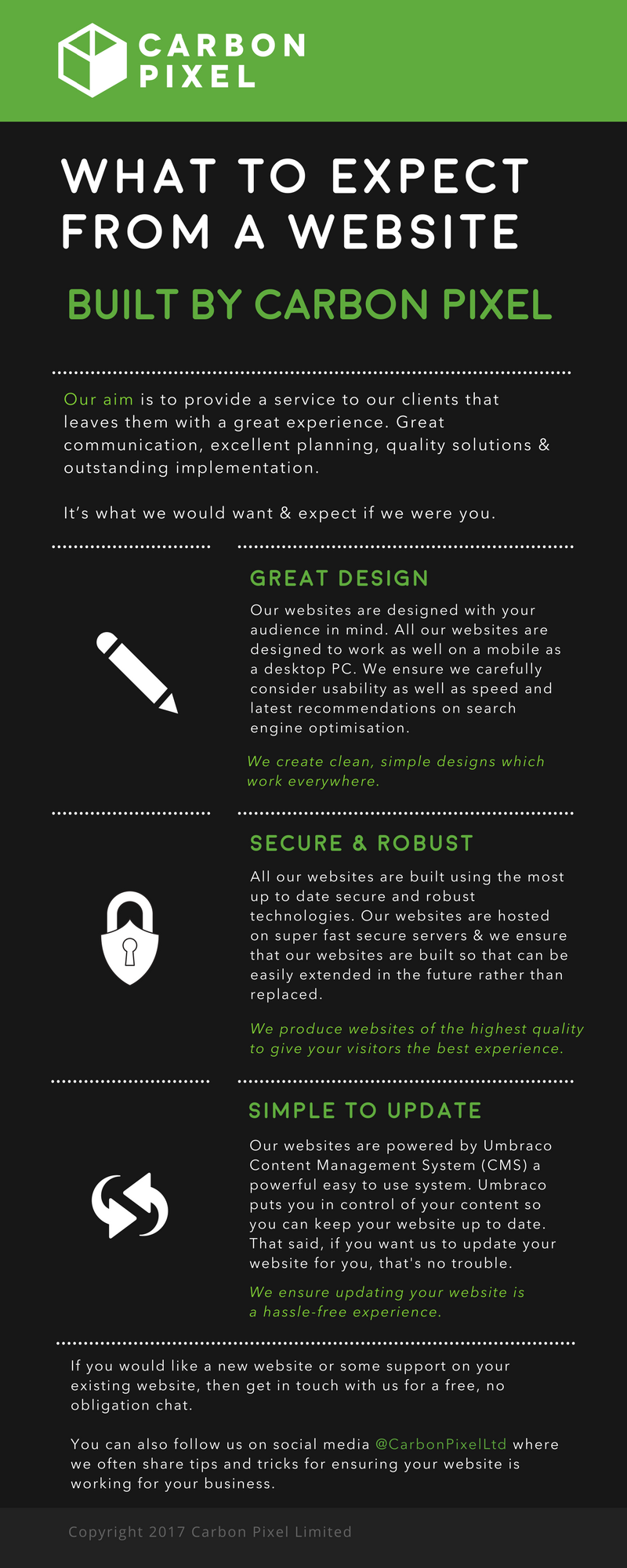 CARBON PIXEL

WHAT TO EXPECT FROM A WEBSITE

BUILT BY CARBON PIXEL

Our aim is to provide a service to our clients that leaves them with a great experience. Great communication, excellent planning, quality solutions & outstanding implementation.

It's what we would want & expect if we were you.

GREAT DESIGN

Our websites are designed with your audience in mind. All our websites are designed to work as well on a mobile as a desktop PC. We ensure we carefully consider usability as well as speed and latest recommendations on search engine optimisation.

We create clean, simple designs which work everywhere.

SECURE & ROBUST

All our websites are built using the most up to date secure and robust technologies. Our websites are hosted on super fast secure servers & we ensure that our websites are built so that can be easily extended in the future rather than replaced.

We produce websites of the highest quality to give your visitors the best experience.

SIMPLE TO UPDATE

Our websites are powered by Umbraco Content Management System (CMS) a powerful easy to use system. Umbraco puts you in control of your content so you can keep your website up to date. That said, if you want us to update your website for you, that's no trouble.

We ensure updating your website is a hassle-free experience.

If you would like a new website or some support on your existing website, then get in touch with us for a free, no obligation chat.

You can also follow us on social media @CarbonPixelLtd where we often share tips and tricks for ensuring your website is working for your business.

Copyright 2017 Carbon Pixel Limited